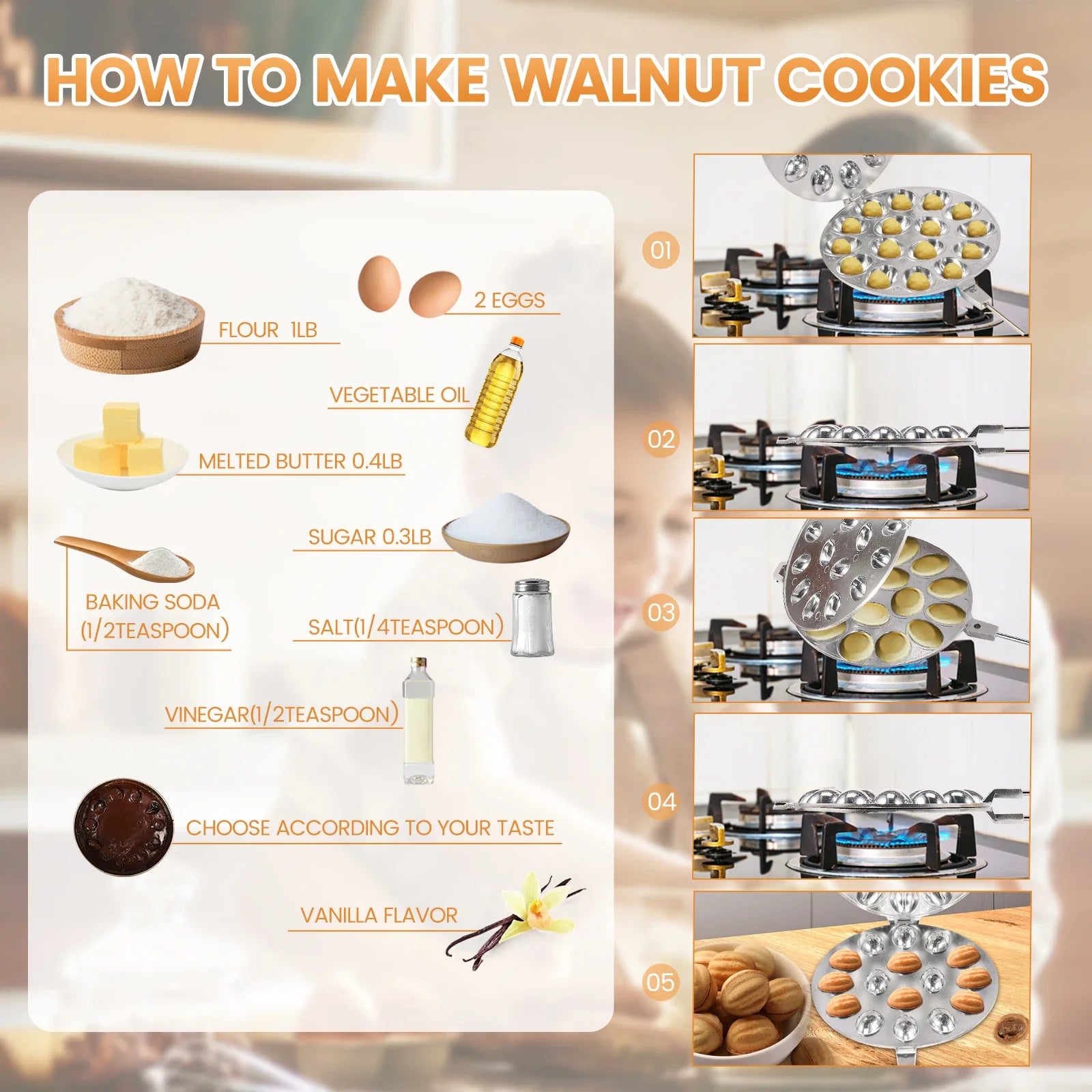 HOW TO MAKE WALNUT COOKIES

2 EGGS

FLOUR 1LB

VEGETABLE OIL

MELTED BUTTER 0.4LB

SUGAR 0.3LB

BAKING SODA (1/2TEASPOON)

SALT(1/4TEASPOON)

VINEGAR(1/2TEASPOON)

CHOOSE ACCORDING TO YOUR TASTE

VANILLA FLAVOR

01

02

03

04

05