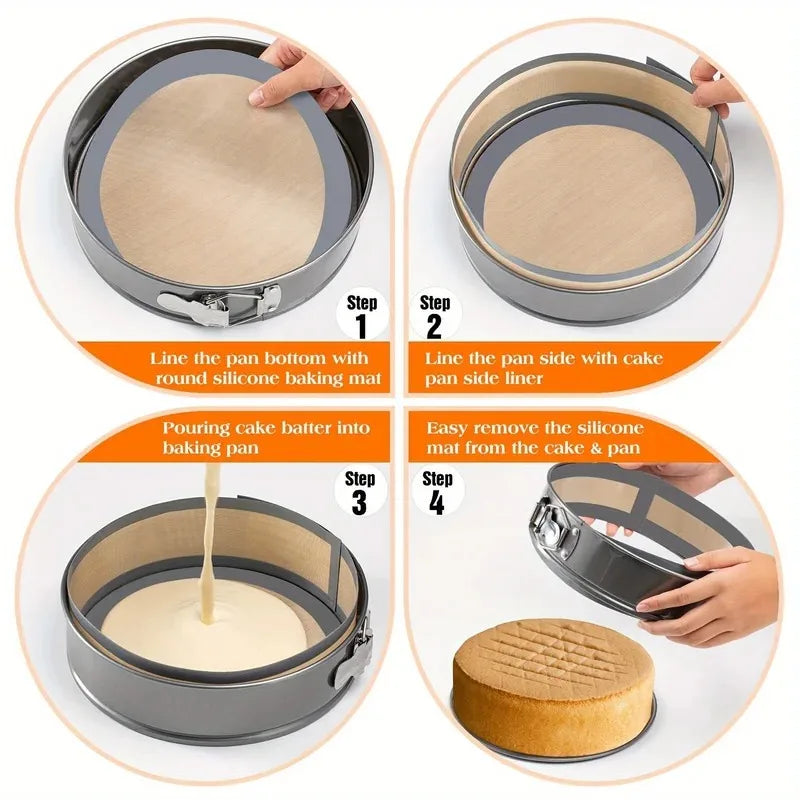 Step 1

Line the pan bottom with round silicone baking mat

Step 2

Line the pan side with cake pan side liner

Pouring cake batter into baking pan

Step 3

Easy remove the silicone mat from the cake & pan

Step 4